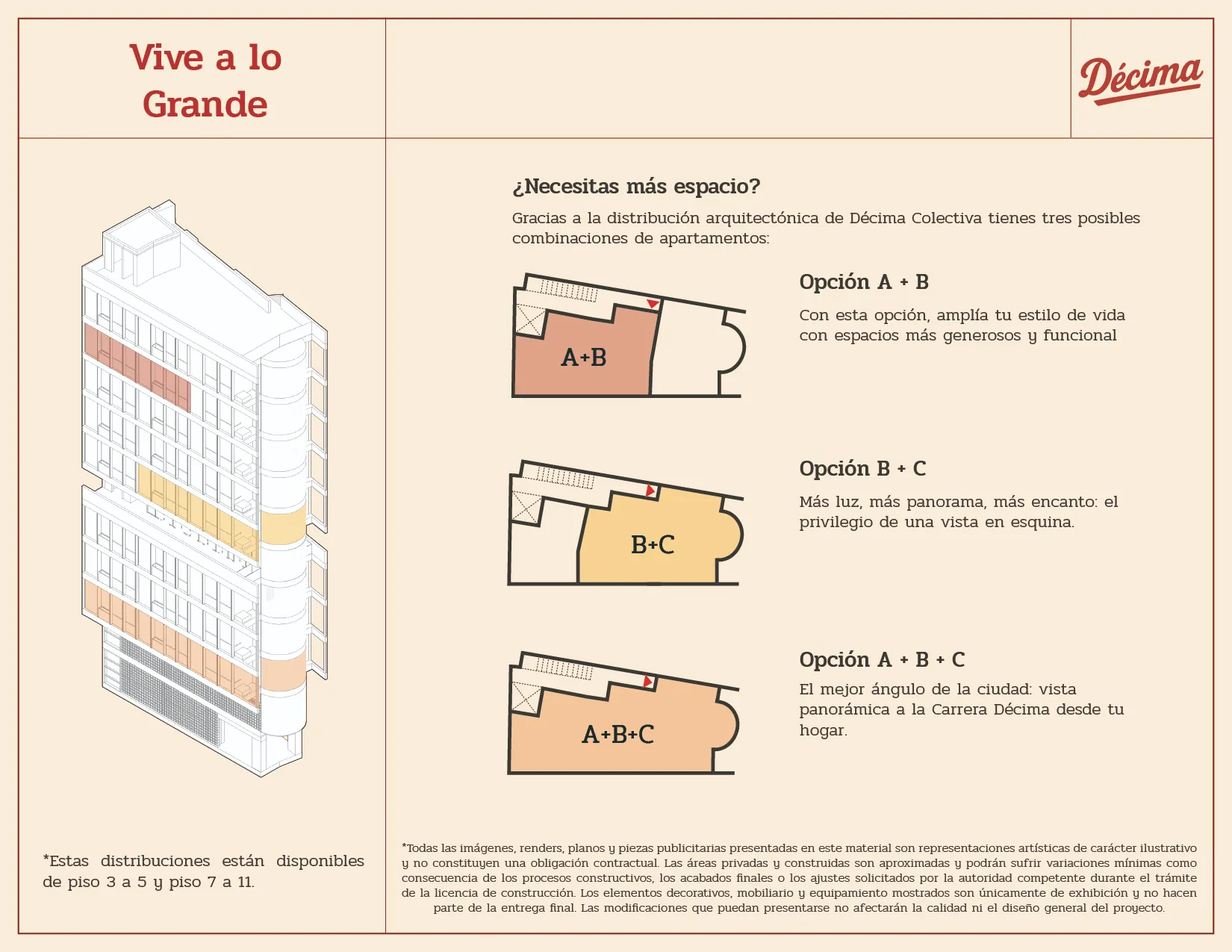 Vive a lo Grande

Décima

¿Necesitas más espacio?

Gracias a la distribución arquitectónica de Décima Colectiva tienes tres posibles combinaciones de apartamentos:

A+B

Opción A + B

Con esta opción, amplía tu estilo de vida con espacios más generosos y funcional

B+C

Opción B + C

Más luz, más panorama, más encanto: el privilegio de una vista en esquina.

A+B+C

Opción A + B + C

El mejor ángulo de la ciudad: vista panorámica a la Carrera Décima desde tu hogar.

*Estas distribuciones están disponibles de piso 3 a 5 y piso 7 a 11.

*Todas las imágenes, renders, planos y piezas publicitarias presentadas en este material son representaciones artísticas de carácter ilustrativo y no constituyen una obligación contractual. Las áreas privadas y construidas son aproximadas y podrán sufrir variaciones mínimas como consecuencia de los procesos constructivos, los acabados finales o los ajustes solicitados por la autoridad competente durante el trámite de la licencia de construcción. Los elementos decorativos, mobiliario y equipamiento mostrados son únicamente de exhibición y no hacen parte de la entrega final. Las modificaciones que puedan presentarse no afectarán la calidad ni el diseño general del proyecto.